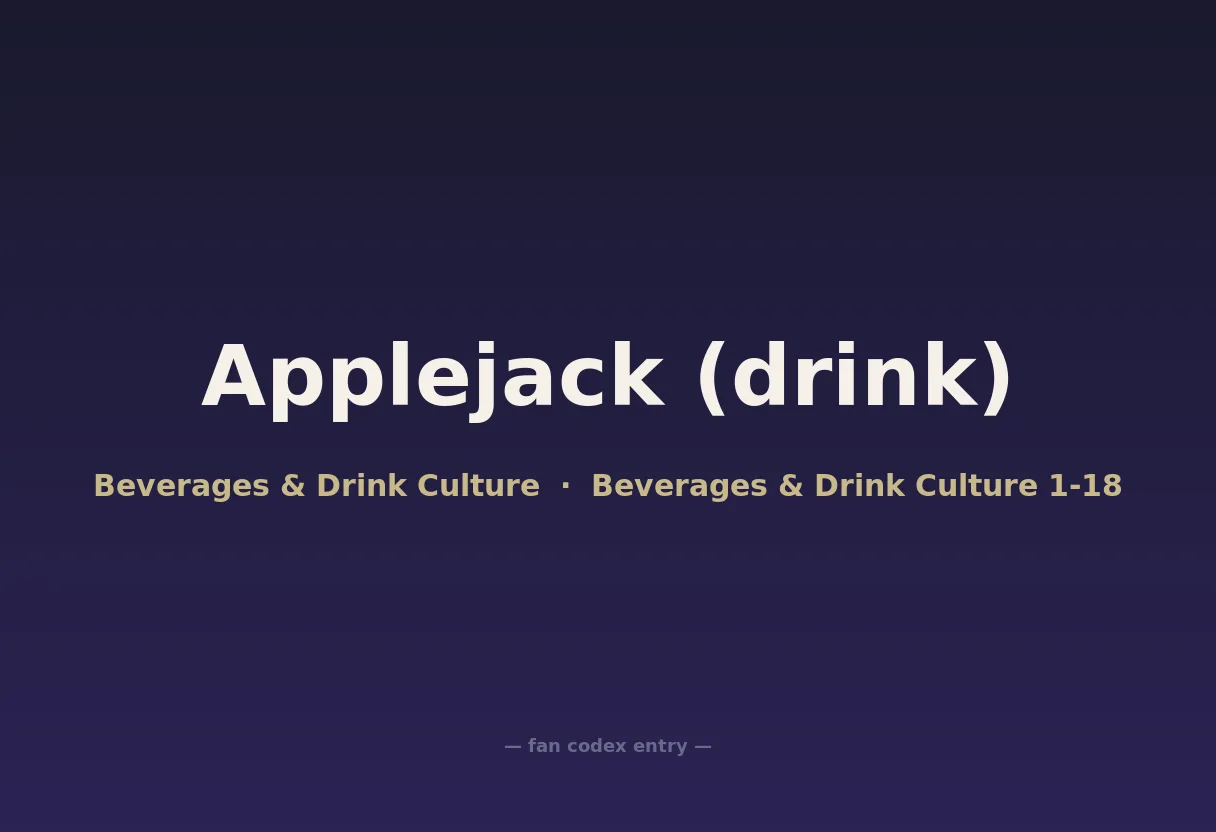 Applejack (drink)

Beverages & Drink Culture · Beverages & Drink Culture 1-18

— fan codex entry —